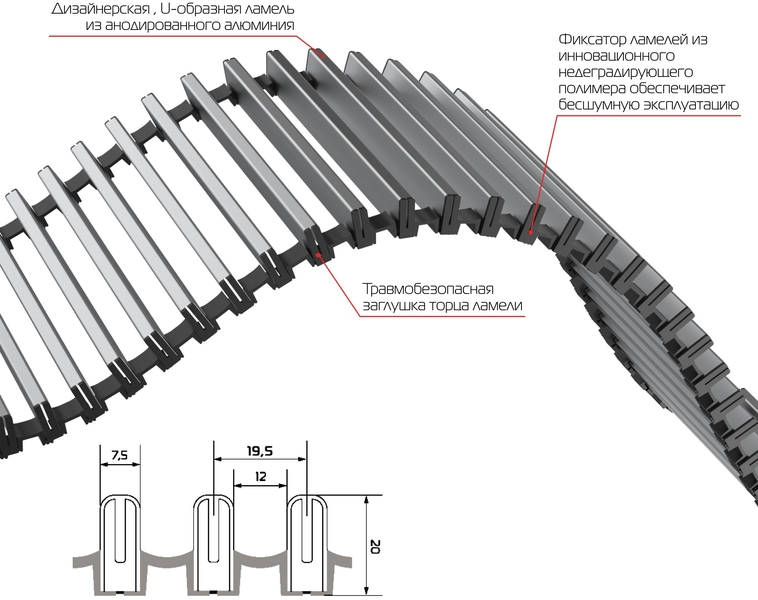 Дизайнерская , U-образная ламель из анодированного алюминия

Фиксатор ламелей из инновационного недеградирующего полимера обеспечивает бесшумную эксплуатацию

Травмобезопасная заглушка торца ламели

7,5

19,5

12

20