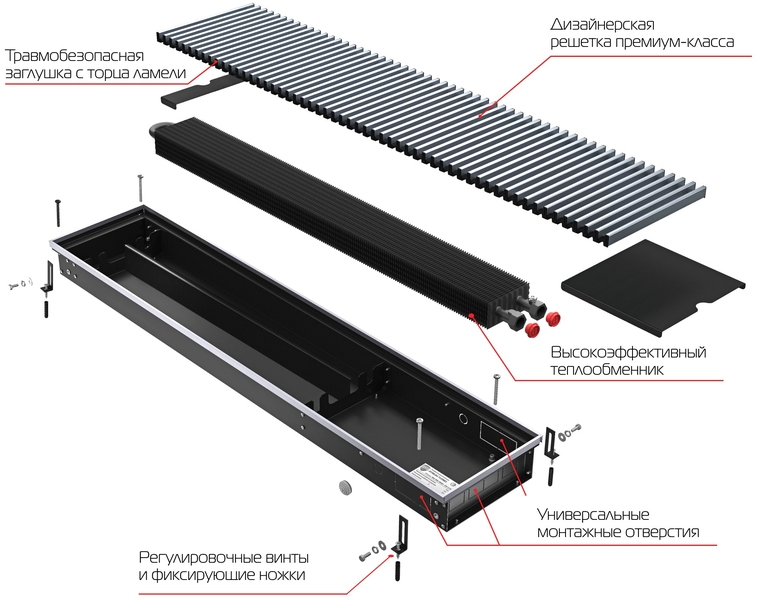 Травмобезопасная заглушка с торца ламели

Дизайнерская решетка премиум-класса

Высокоэффективный теплообменник

Универсальные монтажные отверстия

Регулировочные винты и фиксирующие ножки