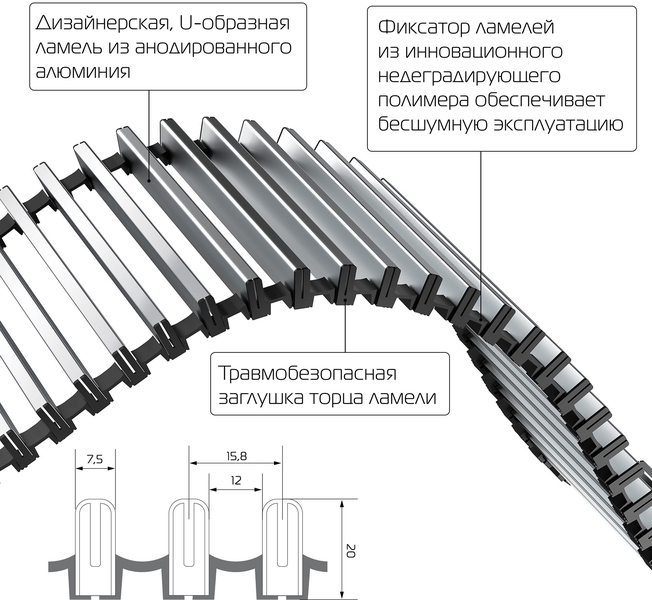 Дизайнерская, U-образная ламель из анодированного алюминия

Фиксатор ламелей из инновационного недеградирующего полимера обеспечивает бесшумную эксплуатацию

Травмобезопасная заглушка торца ламели

7,5

15,8

12

20